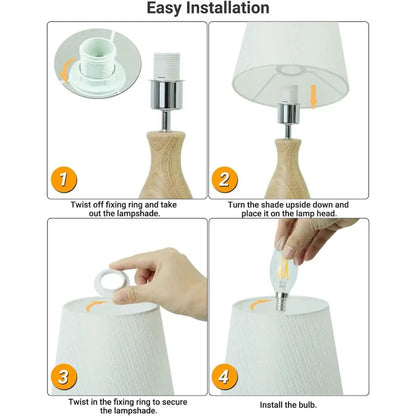 Easy Installation

1

Twist off fixing ring and take out the lampshade.

2

Turn the shade upside down and place it on the lamp head.

3

Twist in the fixing ring to secure the lampshade.

4

Install the bulb.