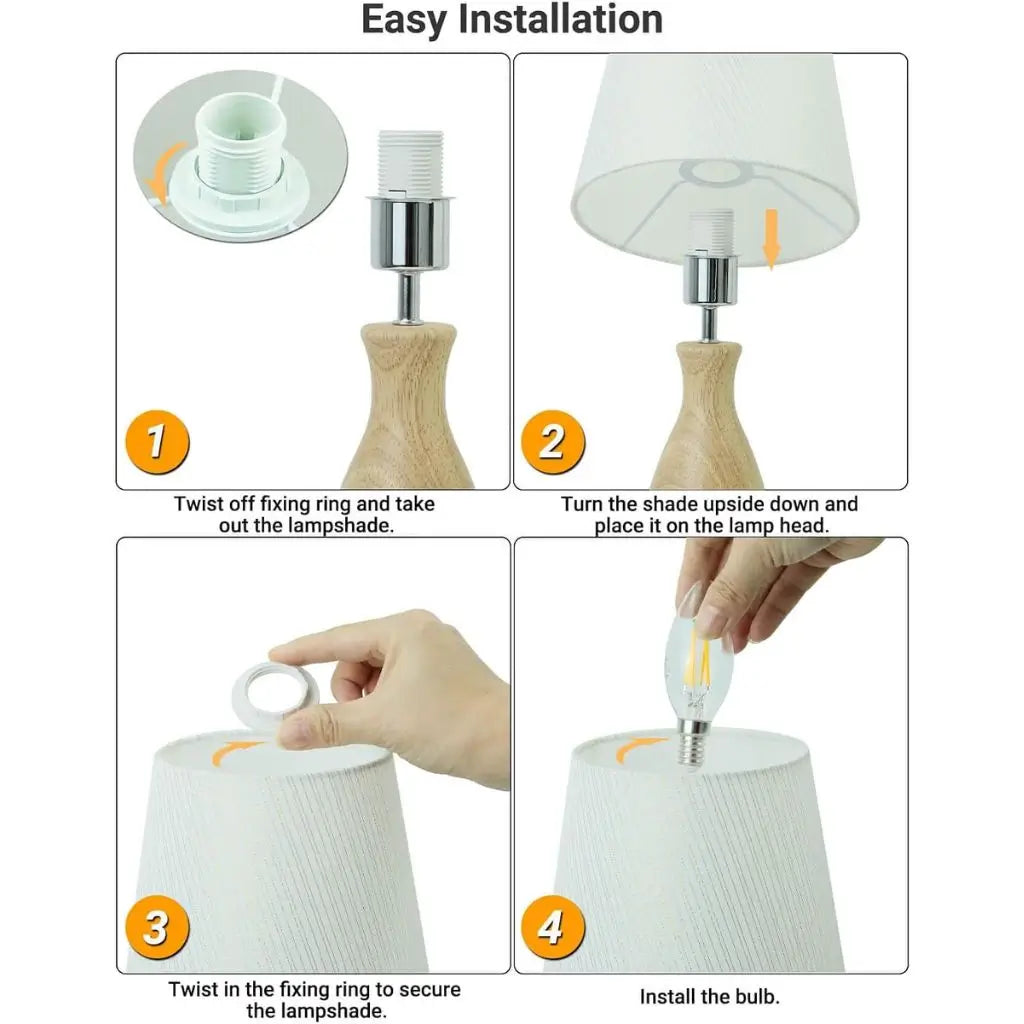 Easy Installation

1

Twist off fixing ring and take out the lampshade.

2

Turn the shade upside down and place it on the lamp head.

3

Twist in the fixing ring to secure the lampshade.

4

Install the bulb.