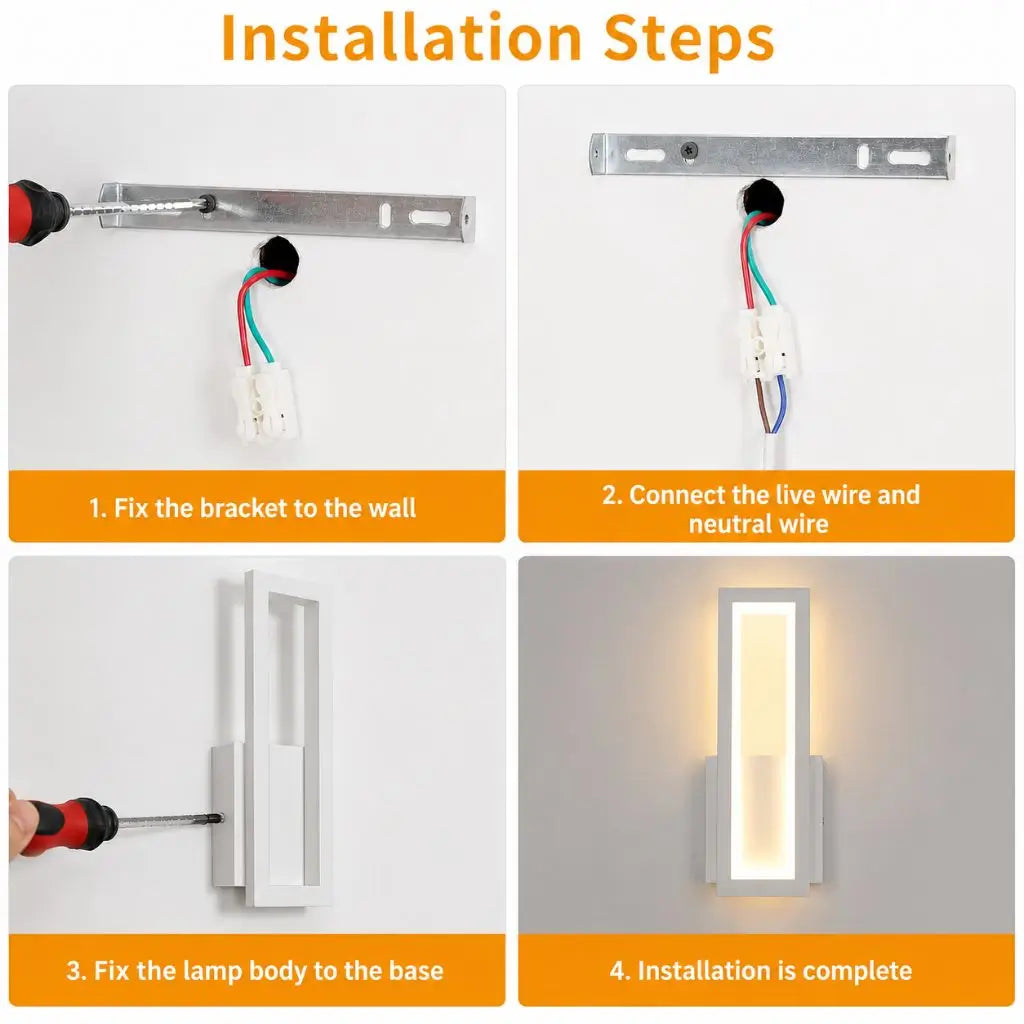 Installation Steps

1. Fix the bracket to the wall

2. Connect the live wire and neutral wire

3. Fix the lamp body to the base

4. Installation is complete