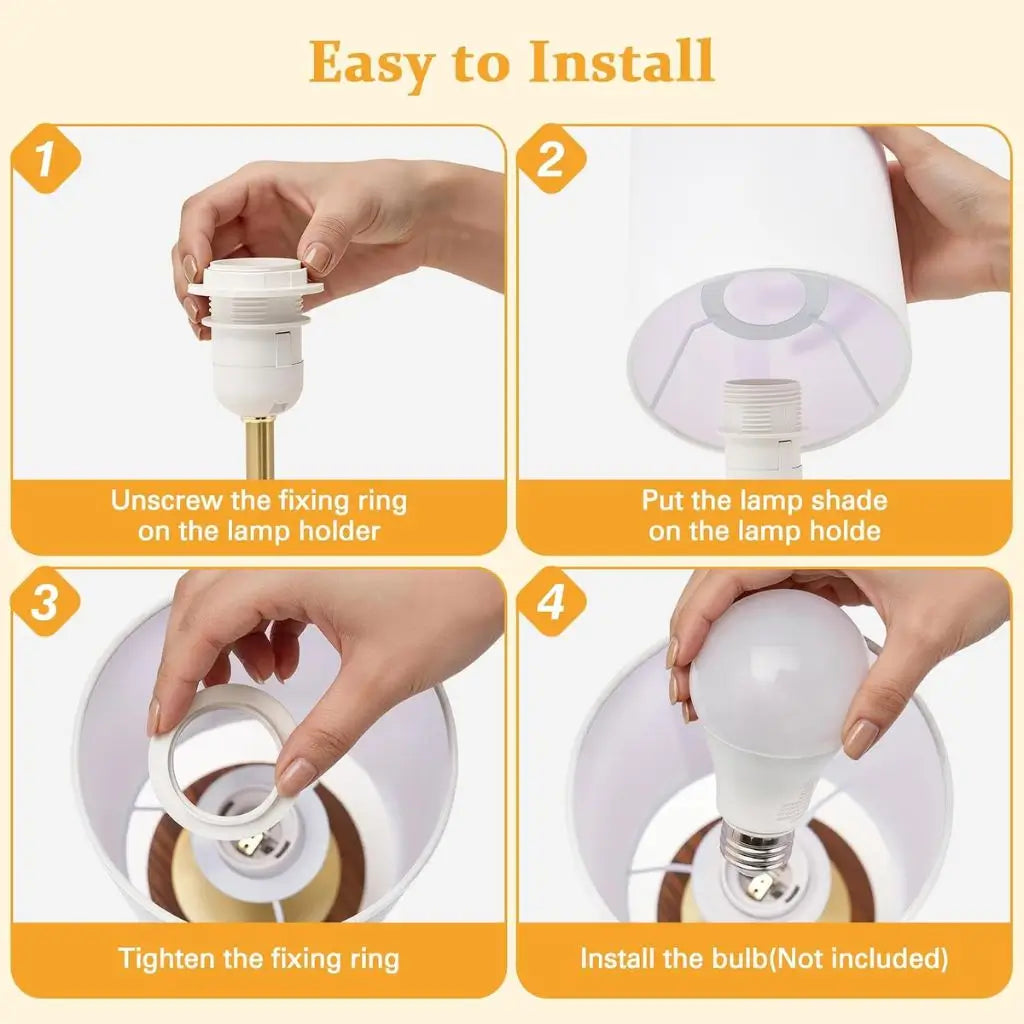 Easy to Install

1

Unscrew the fixing ring on the lamp holder

2

Put the lamp shade on the lamp holde

3

Tighten the fixing ring

4

Install the bulb(Not included)